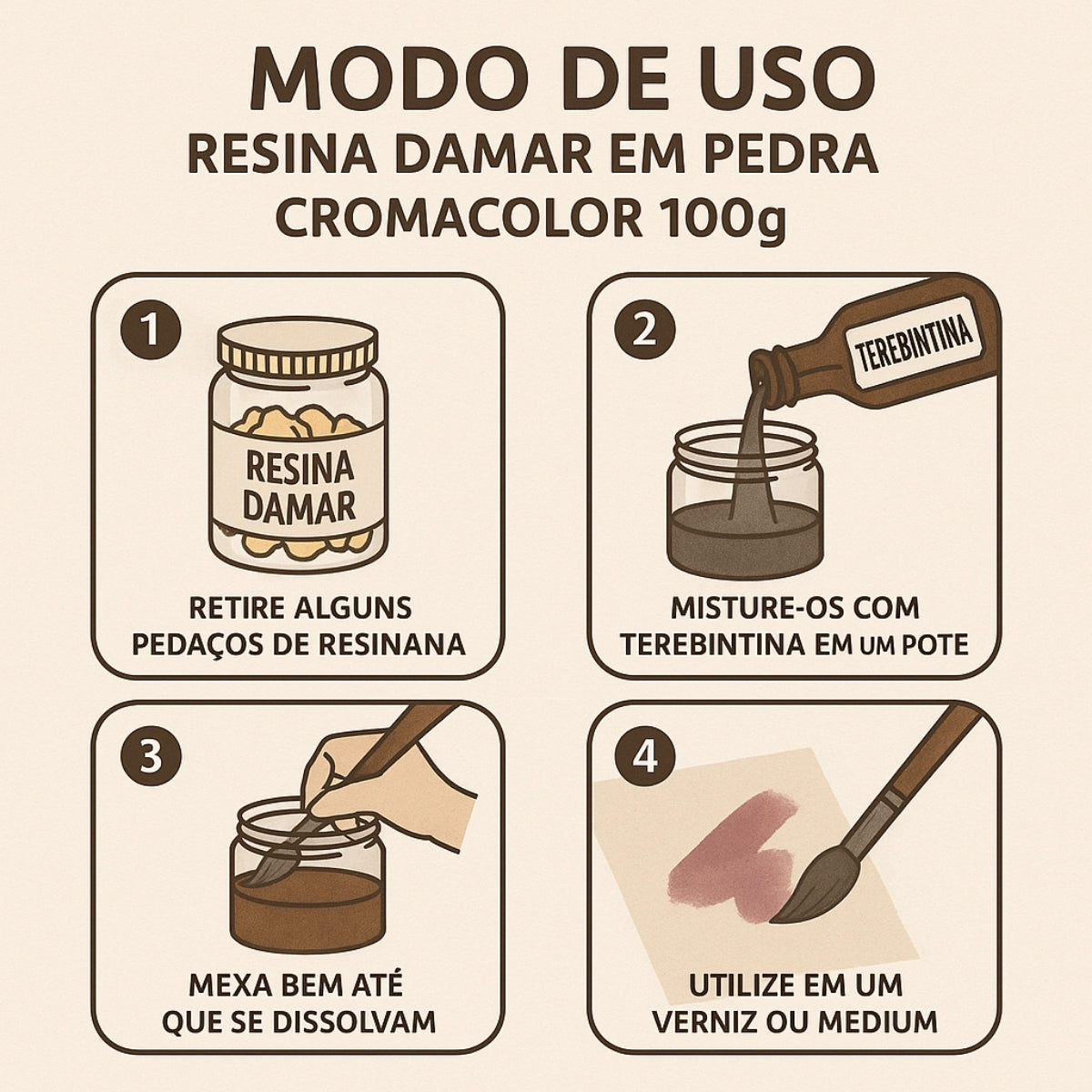 MODO DE USO
RESINA DAMAR EM PEDRA
CROMACOLOR 100g

1

RESINA DAMAR

RETIRE ALGUNS PEDAÇOS DE RESINANA

2

TEREBINTINA

MISTURE-OS COM TEREBINTINA EM UM POTE

3

MEXA BEM ATÉ QUE SE DISSOLVAM

4

UTILIZE EM UM VERNIZ OU MEDIUM