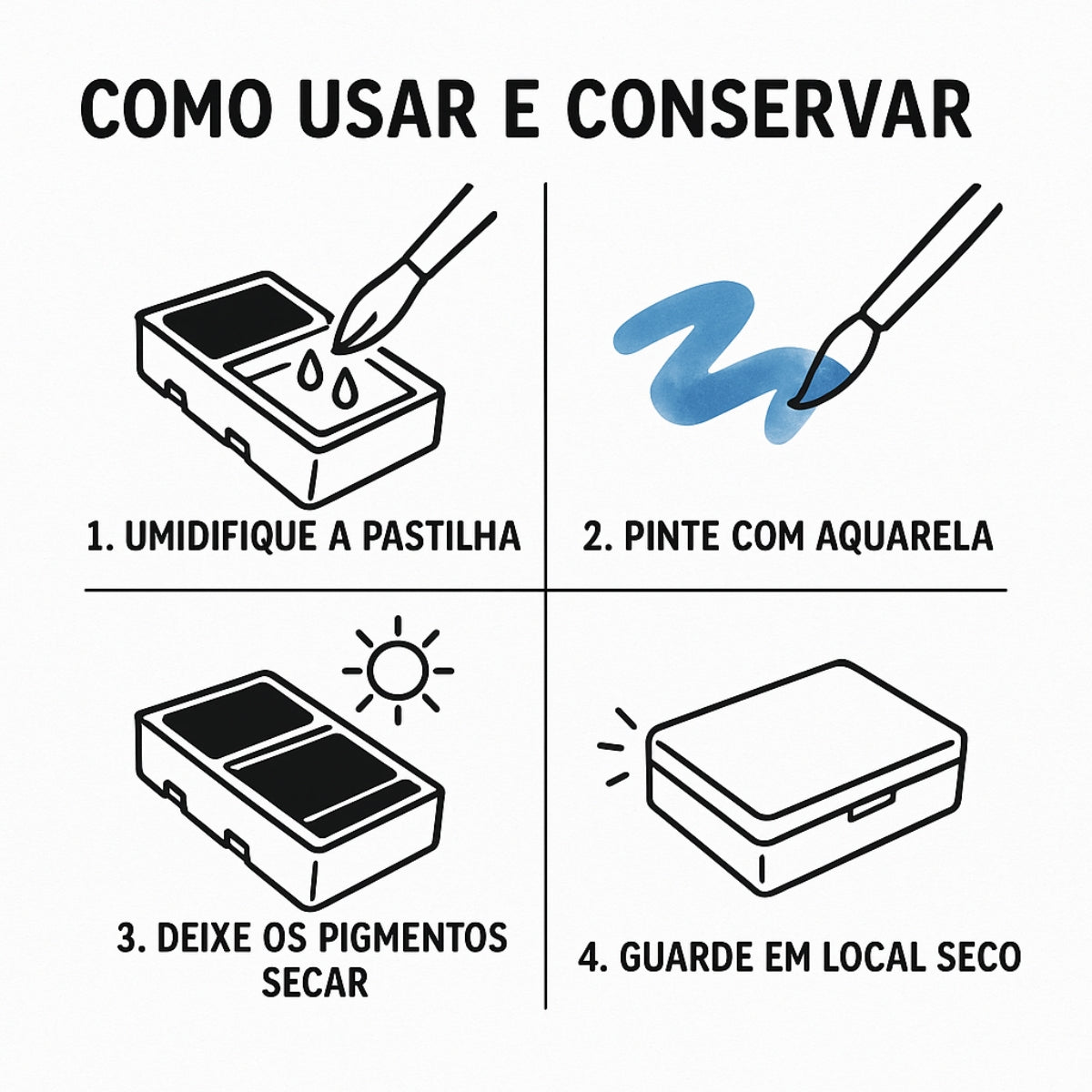 COMO USAR E CONSERVAR

1. UMIDIFIQUE A PASTILHA

2. PINTE COM AQUARELA

3. DEIXE OS PIGMENTOS SECAR

4. GUARDE EM LOCAL SECO