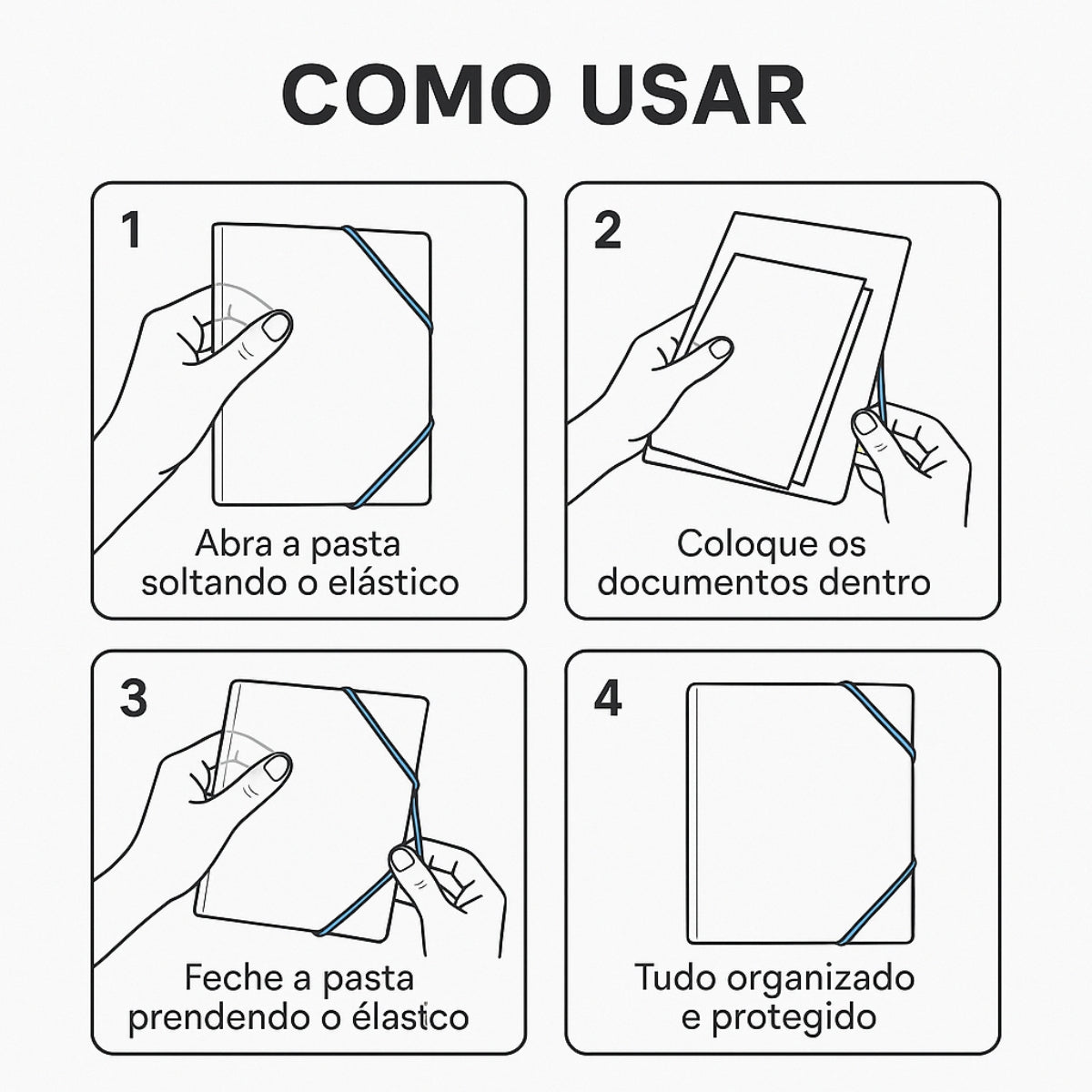 COMO USAR

1

Abra a pasta soltando o elástico

2

Coloque os documentos dentro

3

Feche a pasta prendendo o élastico

4

Tudo organizado e protegido