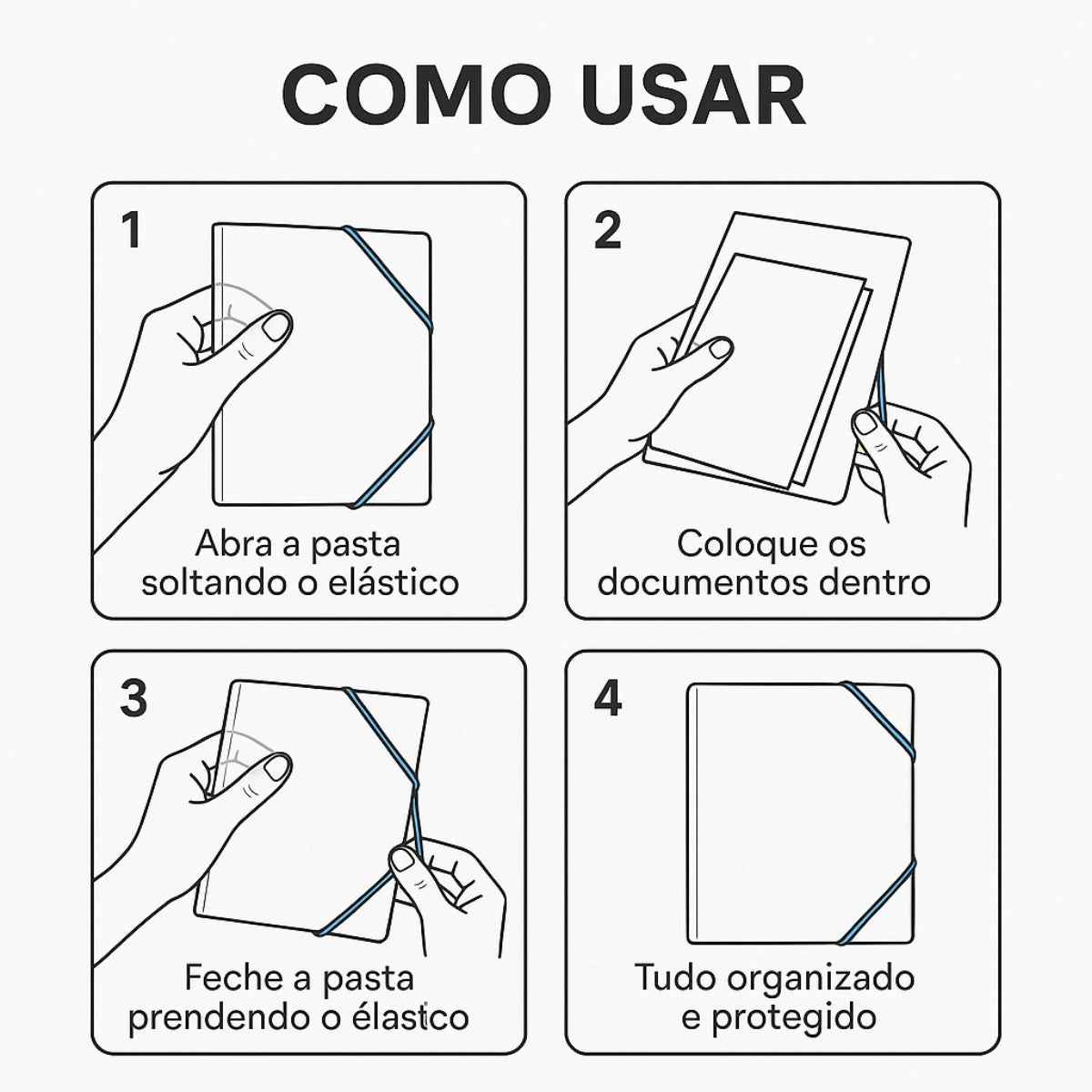 COMO USAR

1

Abra a pasta soltando o elástico

2

Coloque os documentos dentro

3

Feche a pasta prendendo o élastico

4

Tudo organizado e protegido